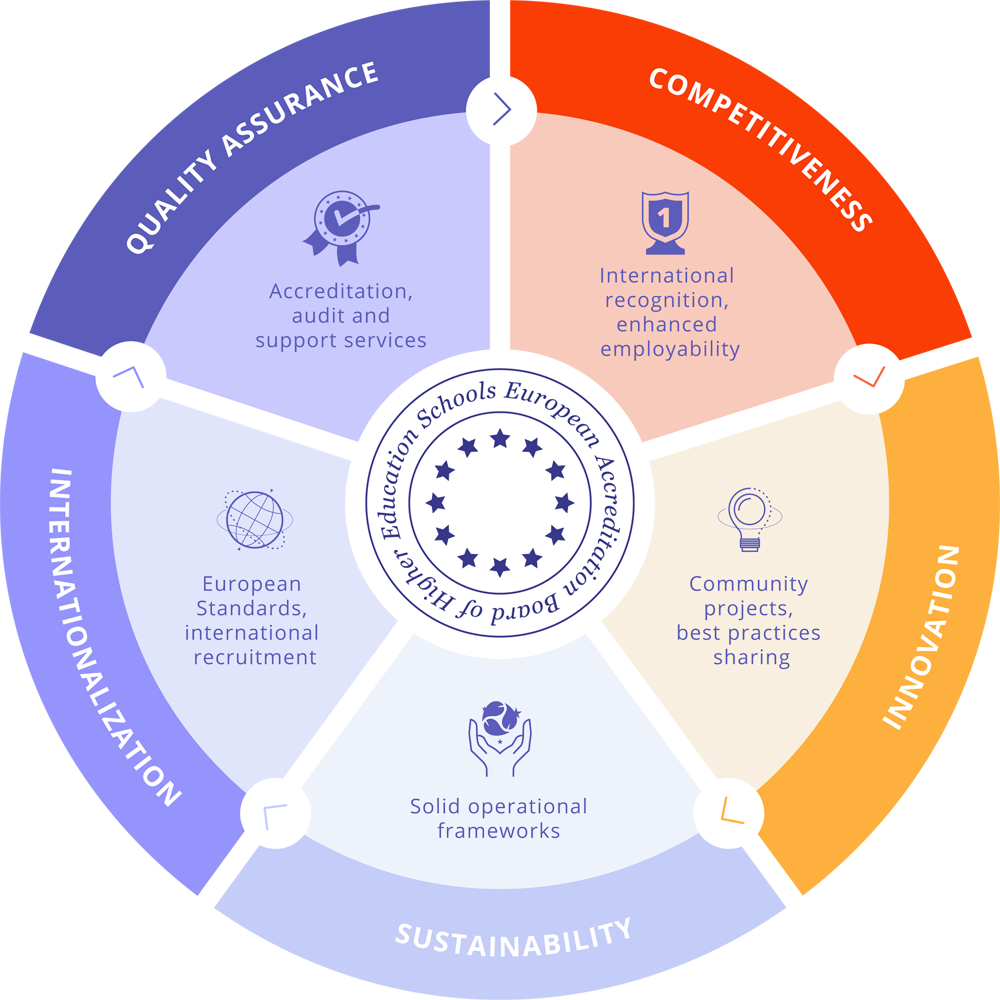 QUALITY ASSURANCE

Accreditation, audit and support services

COMPETITIVENESS

1

International recognition, enhanced employability

INNOVATION

Community projects, best practices sharing

SUSTAINABILITY

Solid operational frameworks

INTERNATIONALIZATION

European Standards, international recruitment

European Accreditation Board of Higher Education Schools